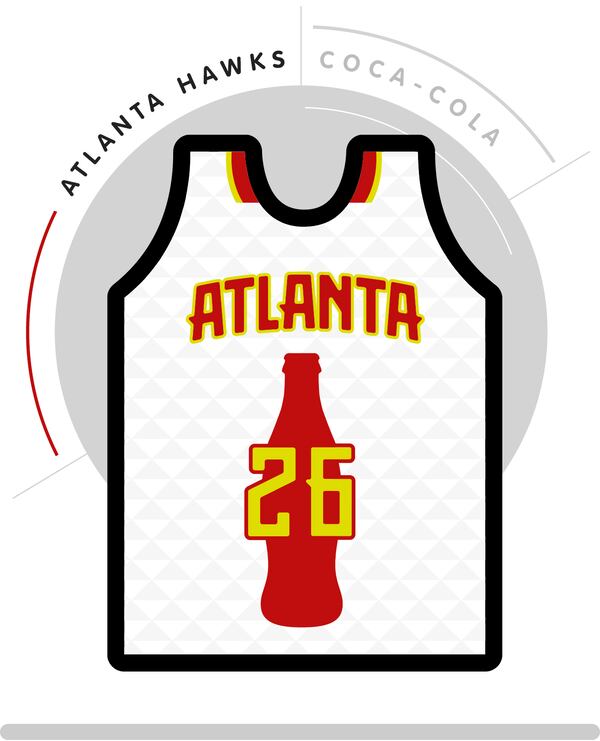 ATLANTA HAWKS
COCA-COLA
ATLANTA
26