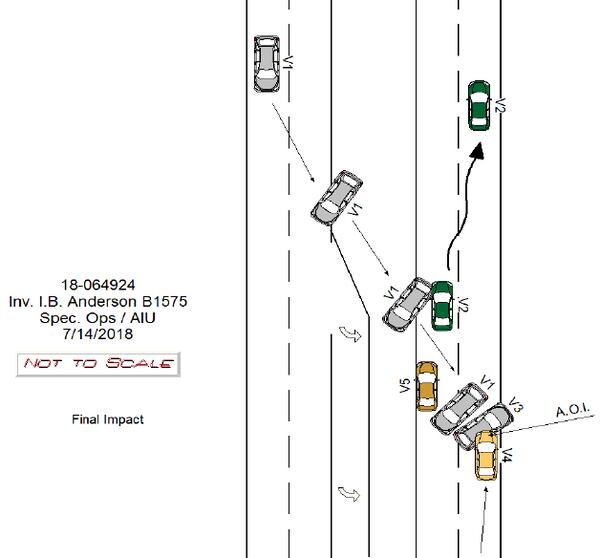 18-064924
Inv. I.B. Anderson B1575
Spec. Ops / AIU
7/14/2018

NOT TO SCALE

Final Impact

V1

V2

V1

V1

V2

V5

V1

V3

A.O.I.

V4