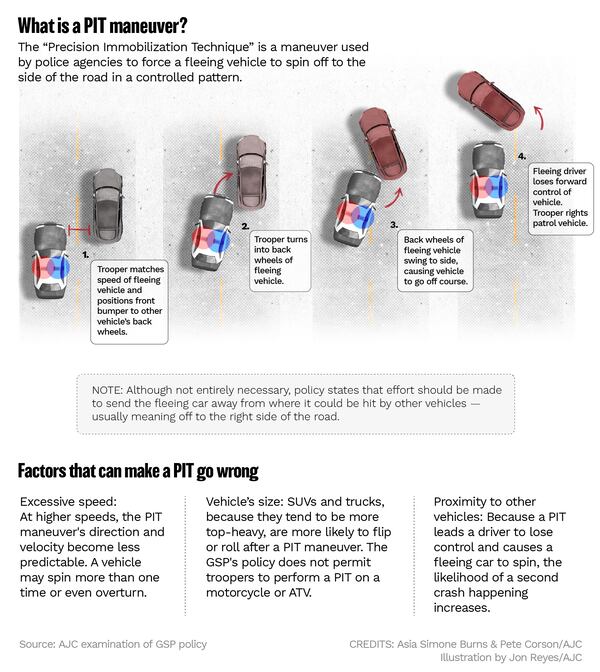 What is a PIT maneuver?

The “Precision Immobilization Technique” is a maneuver used by police agencies to force a fleeing vehicle to spin off to the side of the road in a controlled pattern.

1.

Trooper matches speed of fleeing vehicle and positions front bumper to other vehicle's back wheels.

2.

Trooper turns into back wheels of fleeing vehicle.

3.

Back wheels of fleeing vehicle swing to side, causing vehicle to go off course.

4.

Fleeing driver loses forward control of vehicle. Trooper rights patrol vehicle.

NOTE: Although not entirely necessary, policy states that effort should be made to send the fleeing car away from where it could be hit by other vehicles — usually meaning off to the right side of the road.

Factors that can make a PIT go wrong

Excessive speed: At higher speeds, the PIT maneuver's direction and velocity become less predictable. A vehicle may spin more than one time or even overturn.

Vehicle's size: SUVs and trucks, because they tend to be more top-heavy, are more likely to flip or roll after a PIT maneuver. The GSP's policy does not permit troopers to perform a PIT on a motorcycle or ATV.

Proximity to other vehicles: Because a PIT leads a driver to lose control and causes a fleeing car to spin, the likelihood of a second crash happening increases.

Source: AJC examination of GSP policy

CREDITS: Asia Simone Burns & Pete Corson/AJC
Illustration by Jon Reyes/AJC