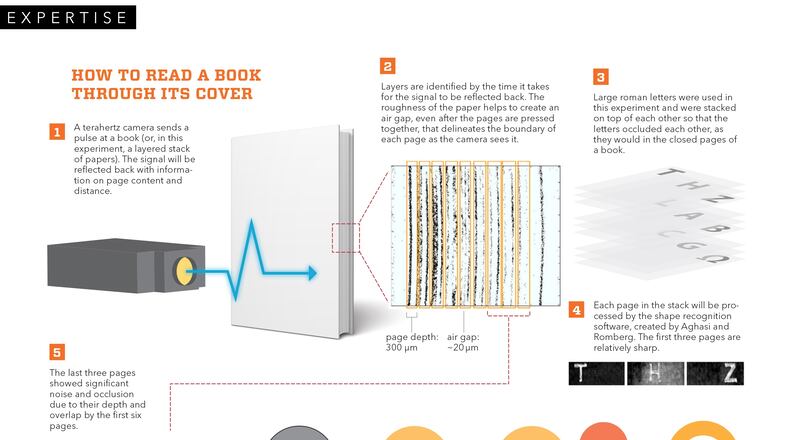 EXPERTISE

HOW TO READ A BOOK THROUGH ITS COVER

1
A terahertz camera sends a pulse at a book (or, in this experiment, a layered stack of papers). The signal will be reflected back with information on page content and distance.

2
Layers are identified by the time it takes for the signal to be reflected back. The roughness of the paper helps to create an air gap, even after the pages are pressed together, that delineates the boundary of each page as the camera sees it.

page depth: 300 μm

air gap: ~20 μm

3
Large roman letters were used in this experiment and were stacked on top of each other so that the letters occluded each other, as they would in the closed pages of a book.

T H Z L A B C G Ω

4
Each page in the stack will be processed by the shape recognition software, created by Aghasi and Romberg. The first three pages are relatively sharp.

T H Z

5
The last three pages showed significant noise and occlusion due to their depth and overlap by the first six pages.