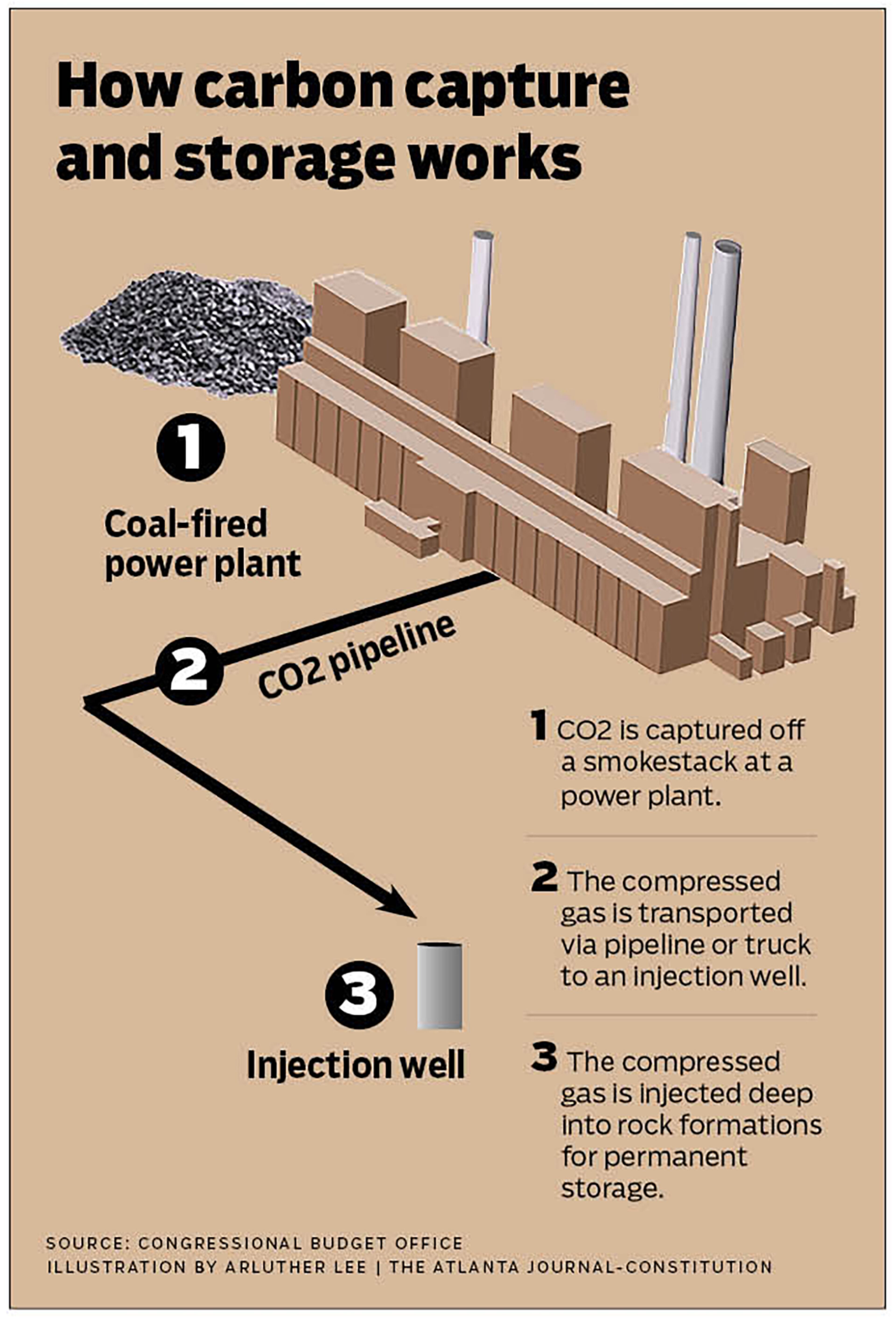 How carbon capture and storage works

1

Coal-fired power plant

2

CO2 pipeline

3

Injection well

1 CO2 is captured off a smokestack at a power plant.

2 The compressed gas is transported via pipeline or truck to an injection well.

3 The compressed gas is injected deep into rock formations for permanent storage.

SOURCE: CONGRESSIONAL BUDGET OFFICE
ILLUSTRATION BY ARLUTHER LEE | THE ATLANTA JOURNAL-CONSTITUTION